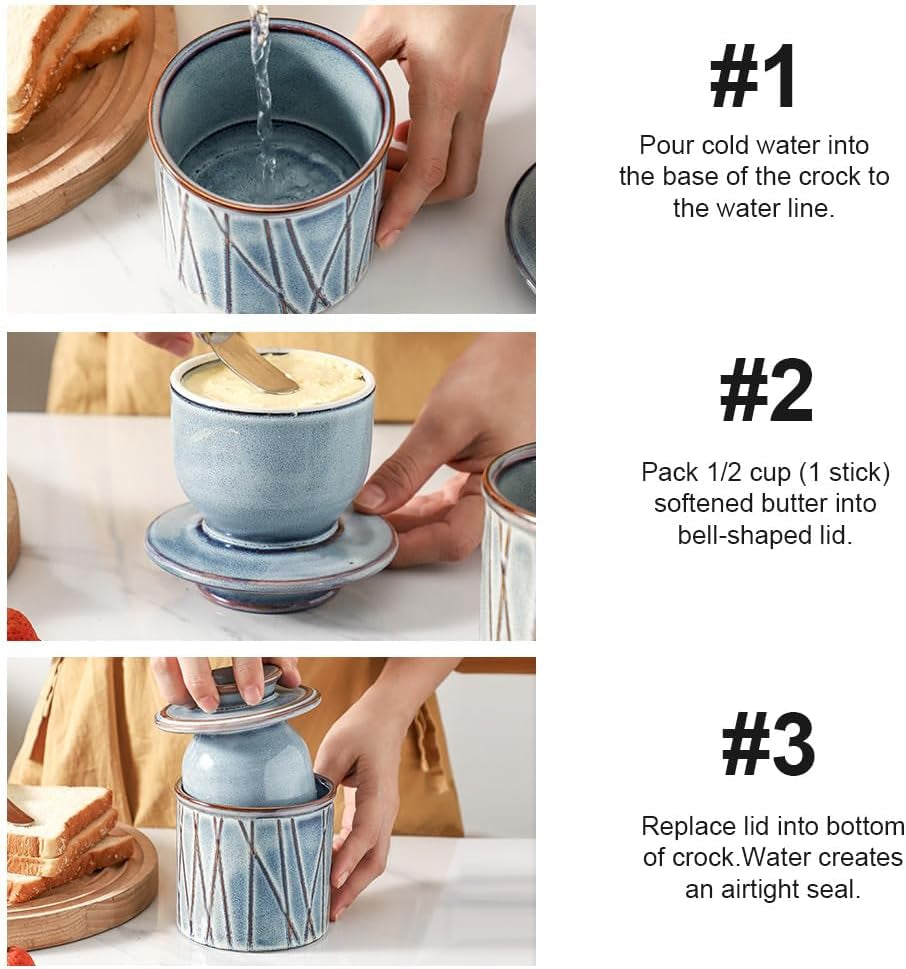 #1

Pour cold water into the base of the crock to the water line.

#2

Pack 1/2 cup (1 stick) softened butter into bell-shaped lid.

#3

Replace lid into bottom of crock.Water creates an airtight seal.