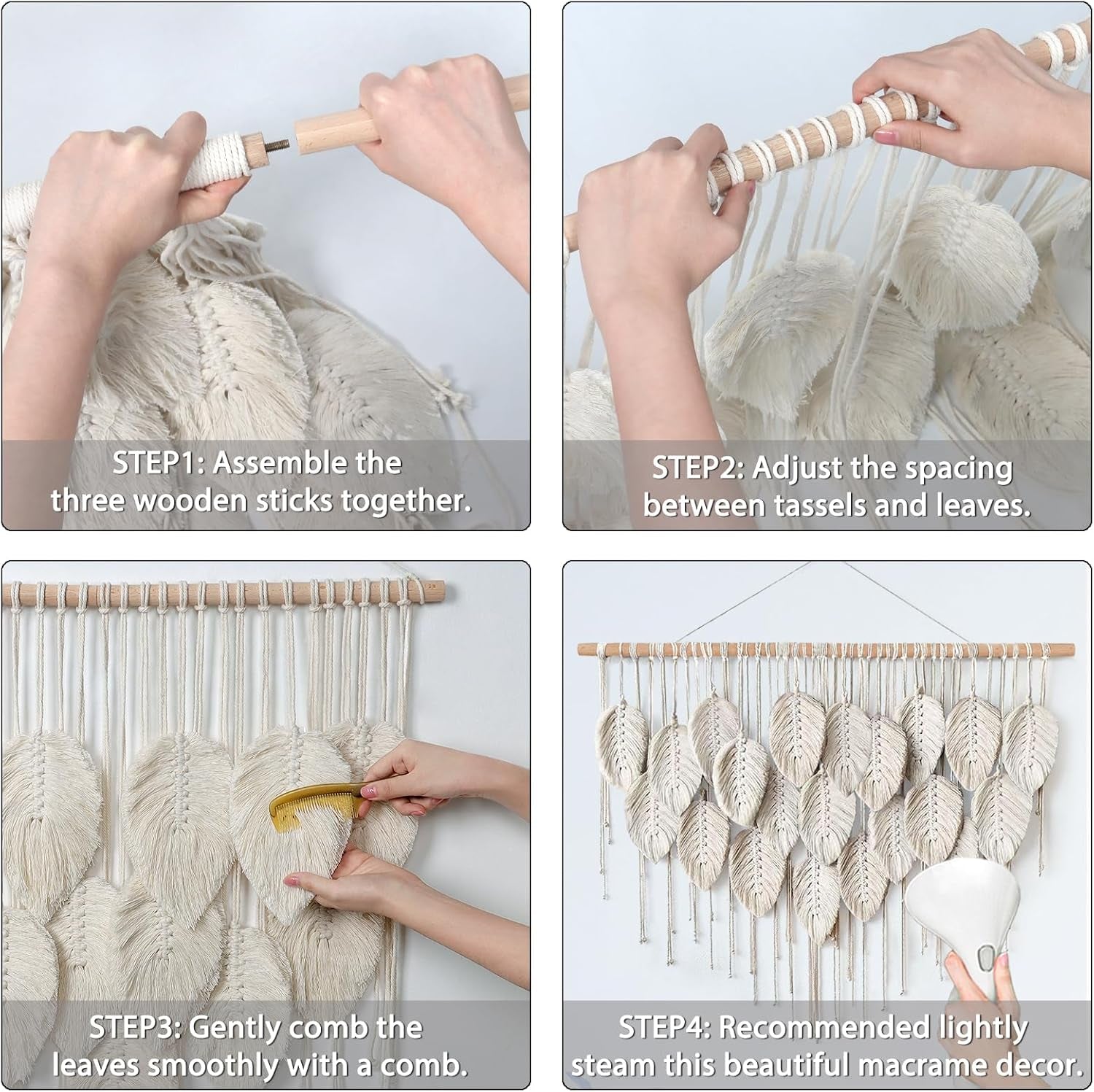 STEP1: Assemble the three wooden sticks together.

STEP2: Adjust the spacing between tassels and leaves.

STEP3: Gently comb the leaves smoothly with a comb.

STEP4: Recommended lightly steam this beautiful macrame decor.